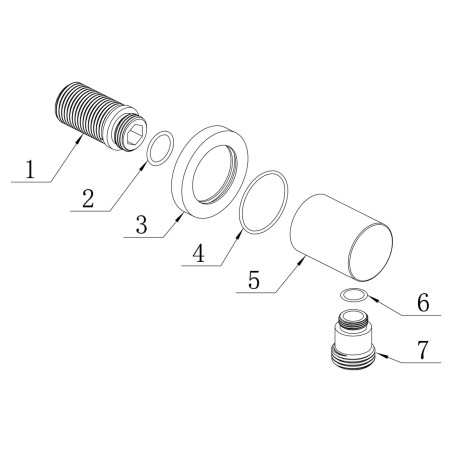 1
2
3
4
5
6
7