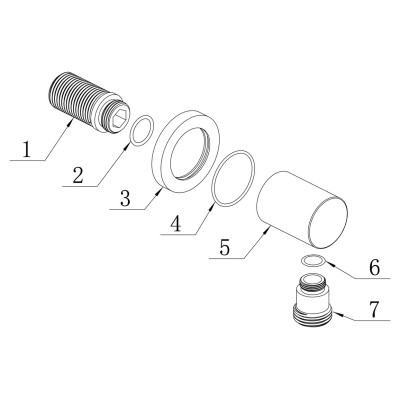 1
2
3
4
5
6
7