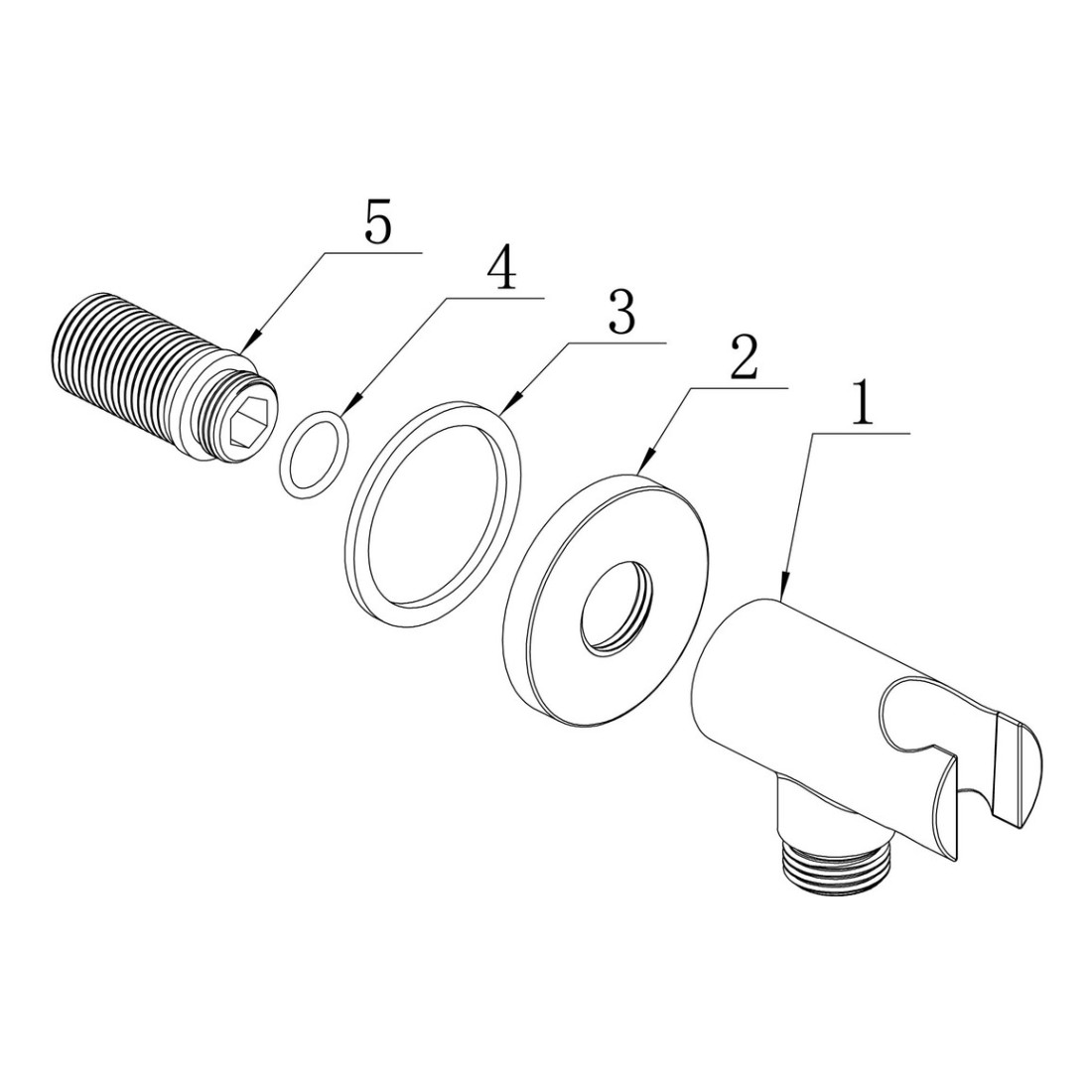 5
4
3
2
1