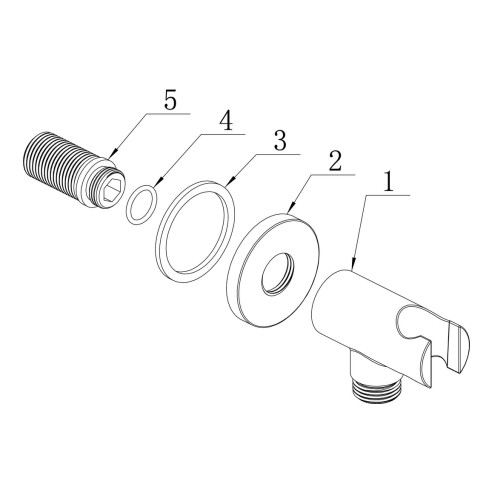 5
4
3
2
1