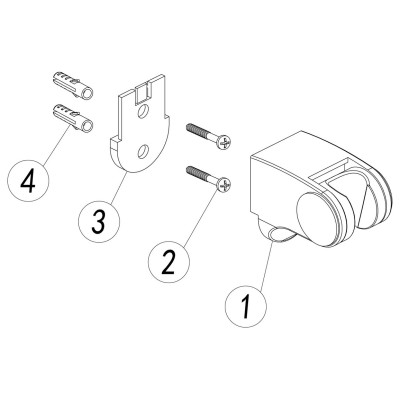 4
3
2
1