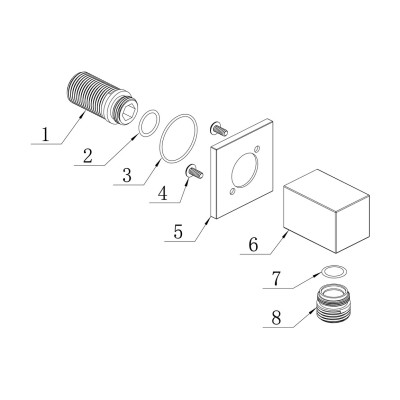 1
2
3
4
5
6
7
8