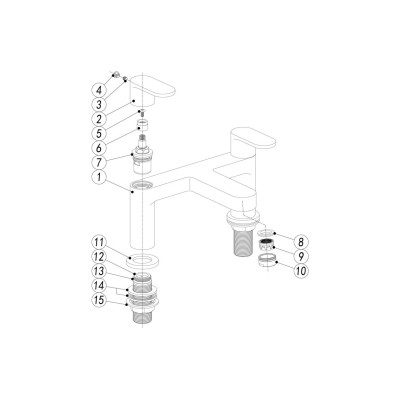 4
3
2
5
6
7
1
11
12
13
14
15
8
9
10