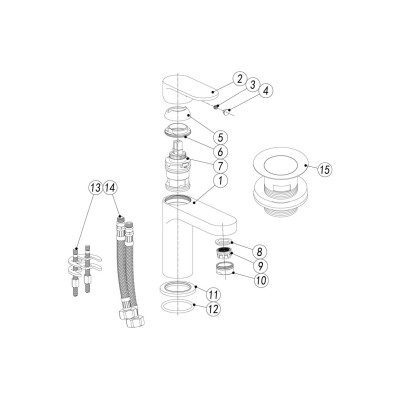 2
3
4
5
6
7
1
15
13
14
8
9
10
11
12