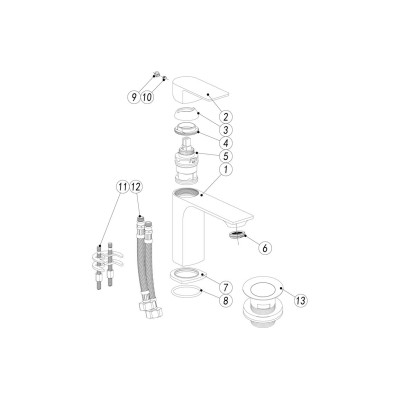 9 10

2

3

4

5

1

11 12

6

7

8

13