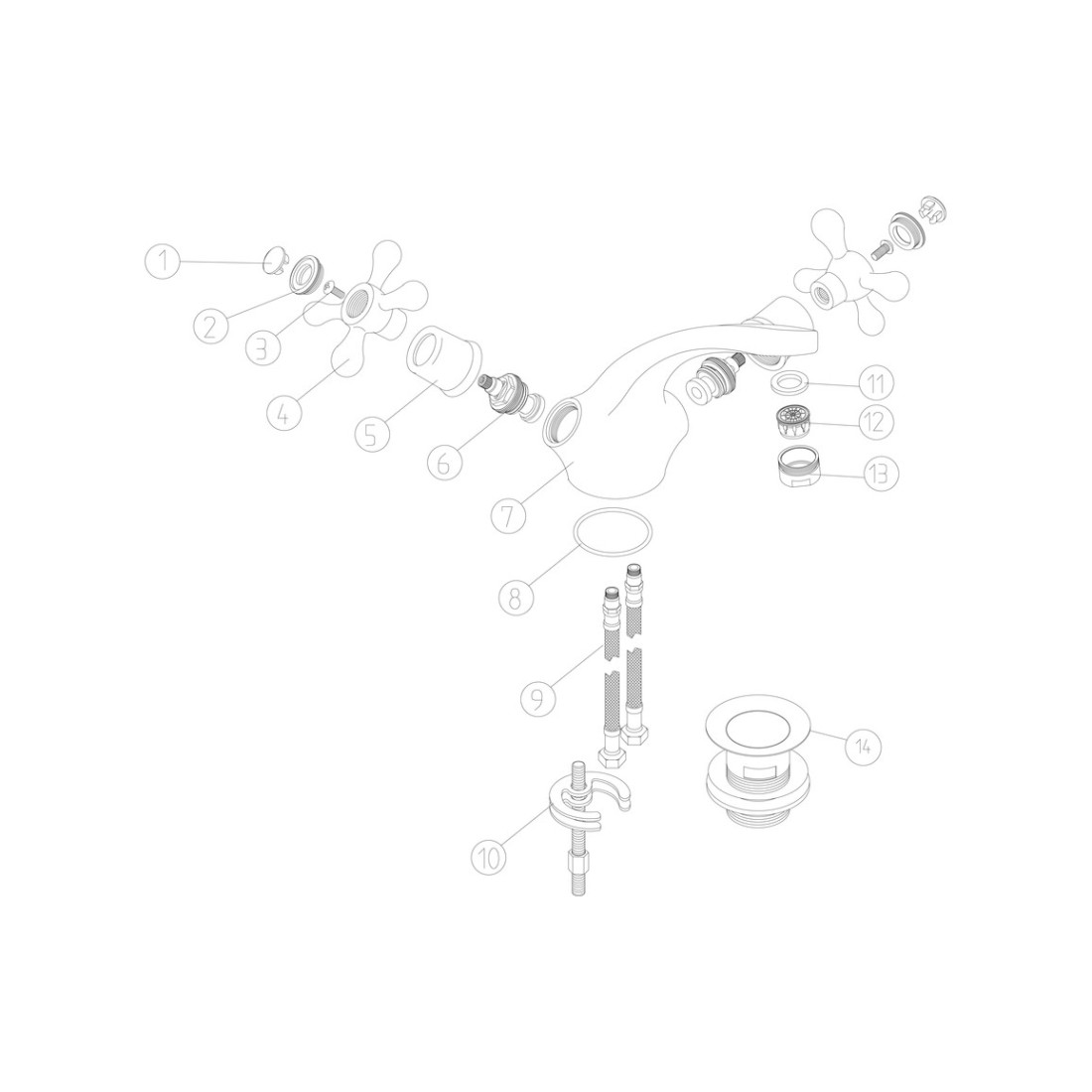 1
2
3
4
5
6
7
8
9
10
11
12
13
14