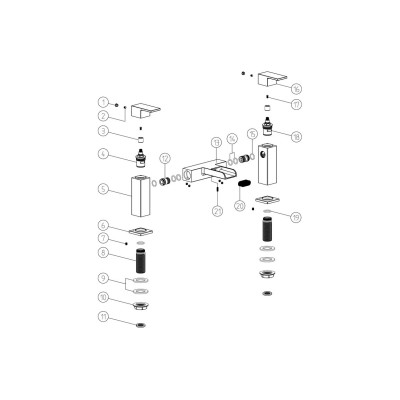 1
2
3
4
5
6
7
8
9
10
11
12
13
14
15
16
17
18
19
20
21