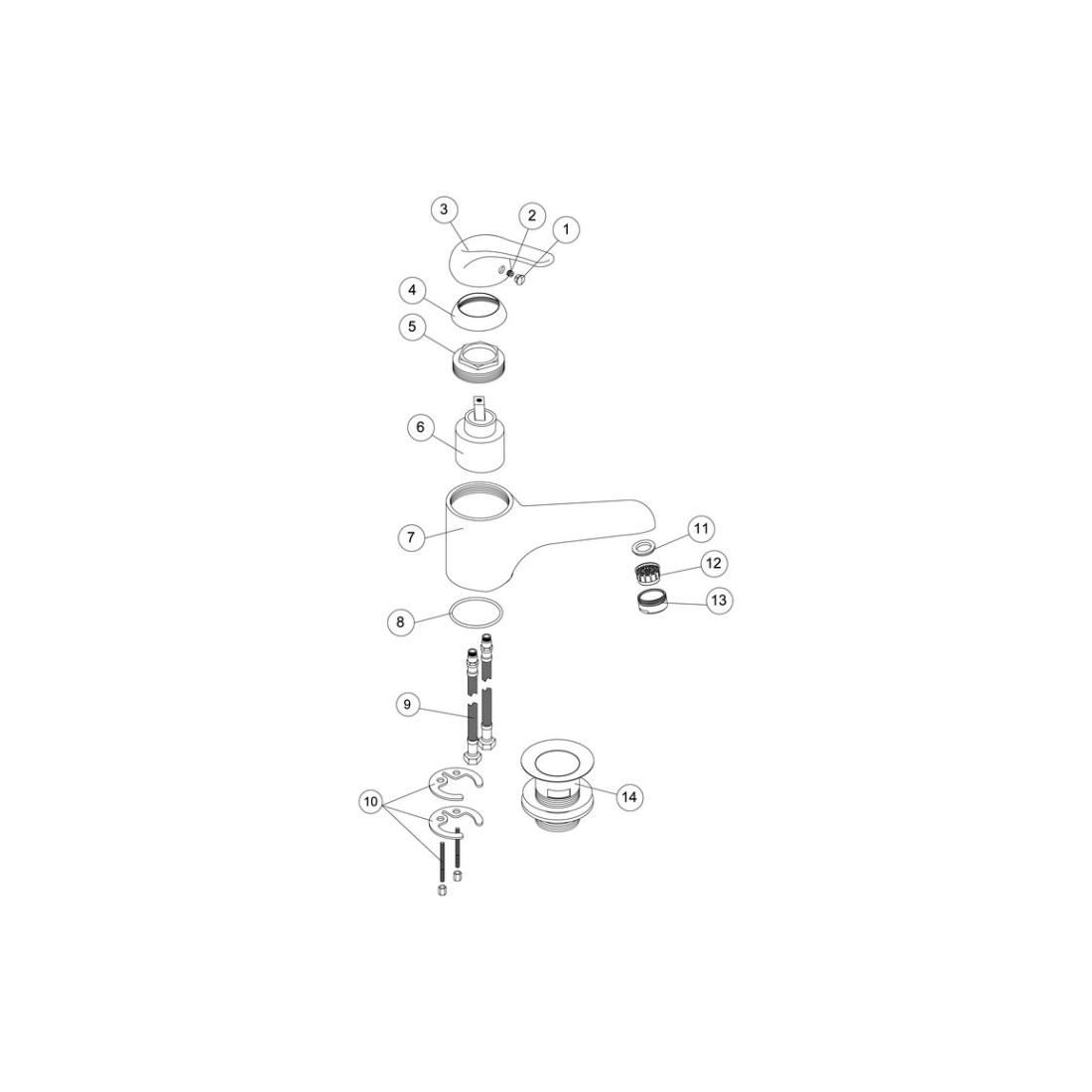 3
2
1
4
5
6
7
11
12
13
8
9
10
14